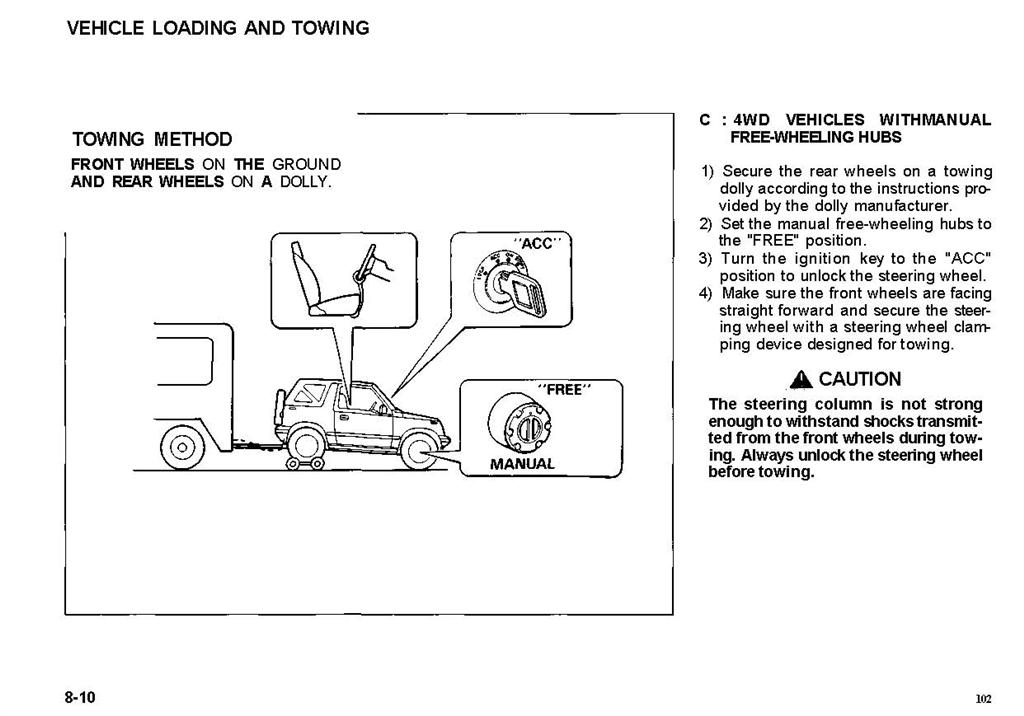 VEHICLE LOADING AND TOWING

TOWING METHOD
FRONT WHEELS ON THE GROUND AND REAR WHEELS ON A DOLLY.

"ACC"

"FREE"

MANUAL

C : 4WD VEHICLES WITHMANUAL FREE-WHEELING HUBS

1) Secure the rear wheels on a towing dolly according to the instructions provided by the dolly manufacturer.
2) Set the manual free-wheeling hubs to the "FREE" position.
3) Turn the ignition key to the "ACC" position to unlock the steering wheel.
4) Make sure the front wheels are facing straight forward and secure the steering wheel with a steering wheel clamping device designed for towing.

CAUTION
The steering column is not strong enough to withstand shocks transmitted from the front wheels during towing. Always unlock the steering wheel before towing.

8-10

102